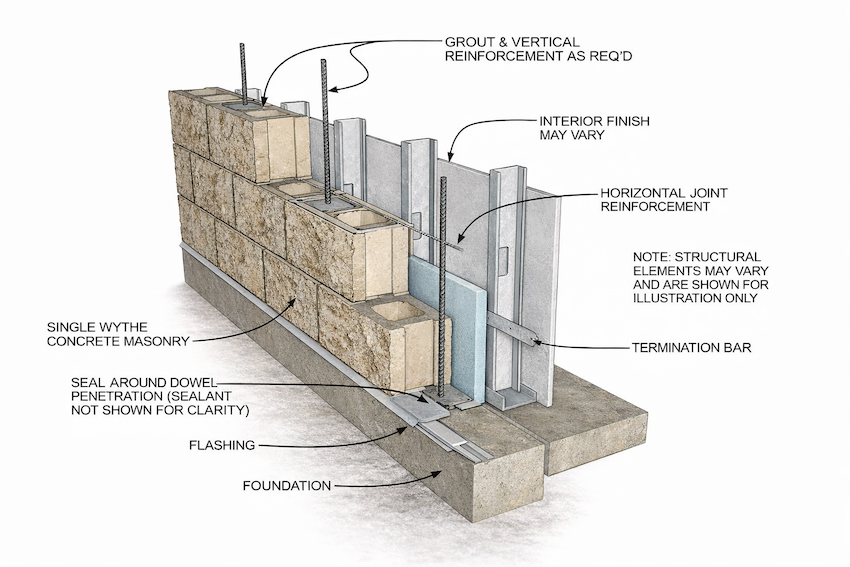 GROUT & VERTICAL REINFORCEMENT AS REQ'D

INTERIOR FINISH MAY VARY

HORIZONTAL JOINT REINFORCEMENT

NOTE: STRUCTURAL ELEMENTS MAY VARY AND ARE SHOWN FOR ILLUSTRATION ONLY

SINGLE WYTHE CONCRETE MASONRY

TERMINATION BAR

SEAL AROUND DOWEL PENETRATION (SEALANT NOT SHOWN FOR CLARITY)

FLASHING

FOUNDATION